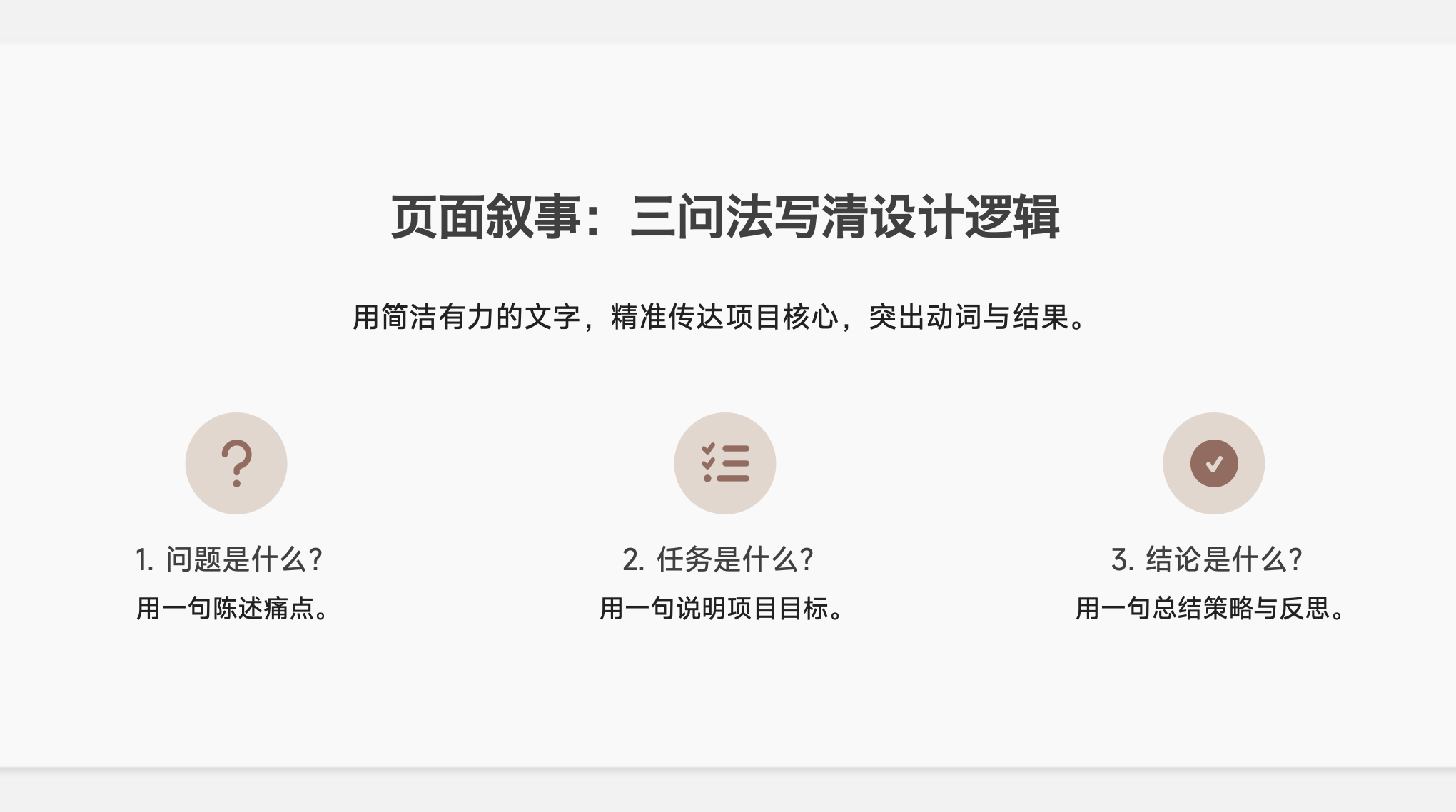 页面叙事：三问法写清设计逻辑

用简洁有力的文字，精准传达项目核心，突出动词与结果。

1.问题是什么?
用一句陈述痛点。

2.任务是什么?
用一句说明项目目标。

3.结论是什么?
用一句总结策略与反思。